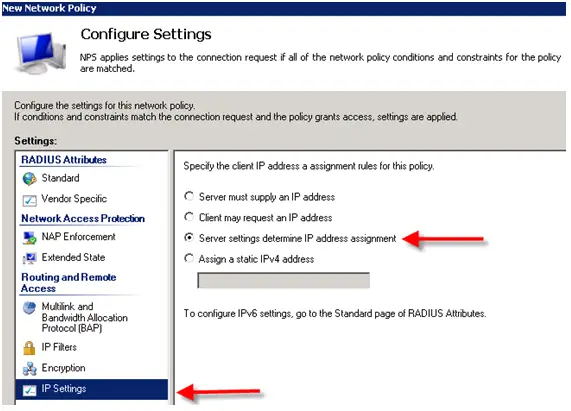 New Network Policy

Configure Settings

NPS applies settings to the connection request if all of the network policy conditions and constraints for the policy are matched.

Configure the settings for this network policy.
If conditions and constraints match the connection request and the policy grants access, settings are applied.

Settings:

RADIUS Attributes
Standard
Vendor Specific
Network Access Protection
NAP Enforcement
Extended State
Routing and Remote Access
Multilink and Bandwidth Allocation Protocol (BAP)
IP Filters
Encryption
IP Settings

Specify the client IP address a assignment rules for this policy.

Server must supply an IP address
Client may request an IP address
Server settings determine IP address assignment
Assign a static IPv4 address

To configure IPv6 settings, go to the Standard page of RADIUS Attributes.