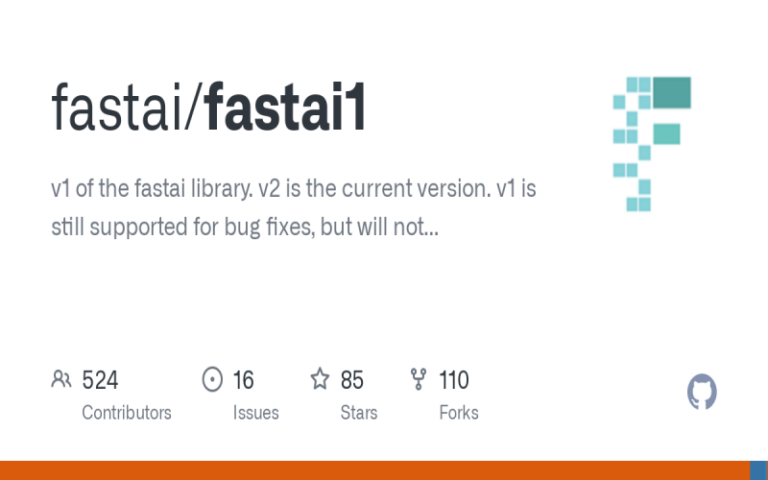 fastai/fastai1

v1 of the fastai library. v2 is the current version. v1 is still supported for bug fixes, but will not...

524
Contributors

16
Issues

85
Stars

110
Forks