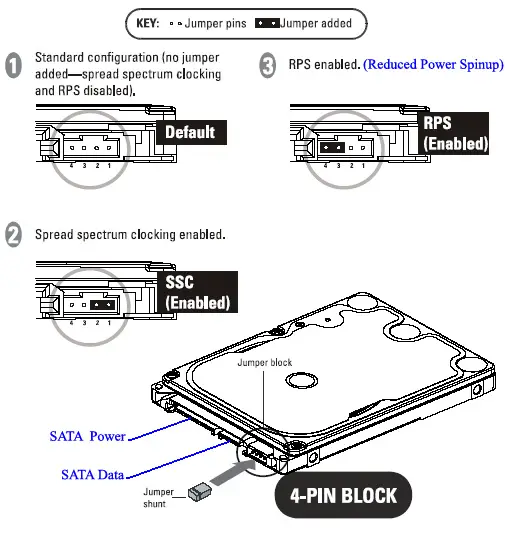 KEY: Jumper pins Jumper added

1 Standard configuration (no jumper added—spread spectrum clocking and RPS disabled).

Default

4 3 2 1

3 RPS enabled. (Reduced Power Spinup)

RPS (Enabled)

4 3 2 1

2 Spread spectrum clocking enabled.

SSC (Enabled)

4 3 2 1

Jumper block

SATA Power

SATA Data

Jumper shunt

4-PIN BLOCK